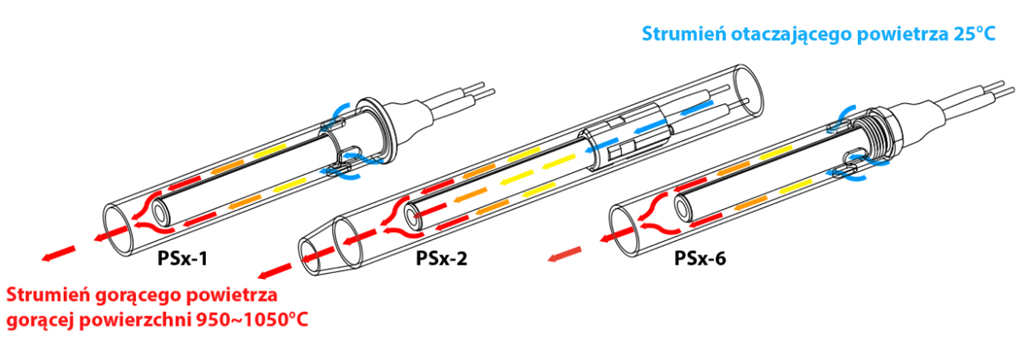 Strumień otaczającego powietrza 25°C

PSx-1

PSx-2

PSx-6

Strumień gorącego powietrza gorącej powierzchni 950~1050°C